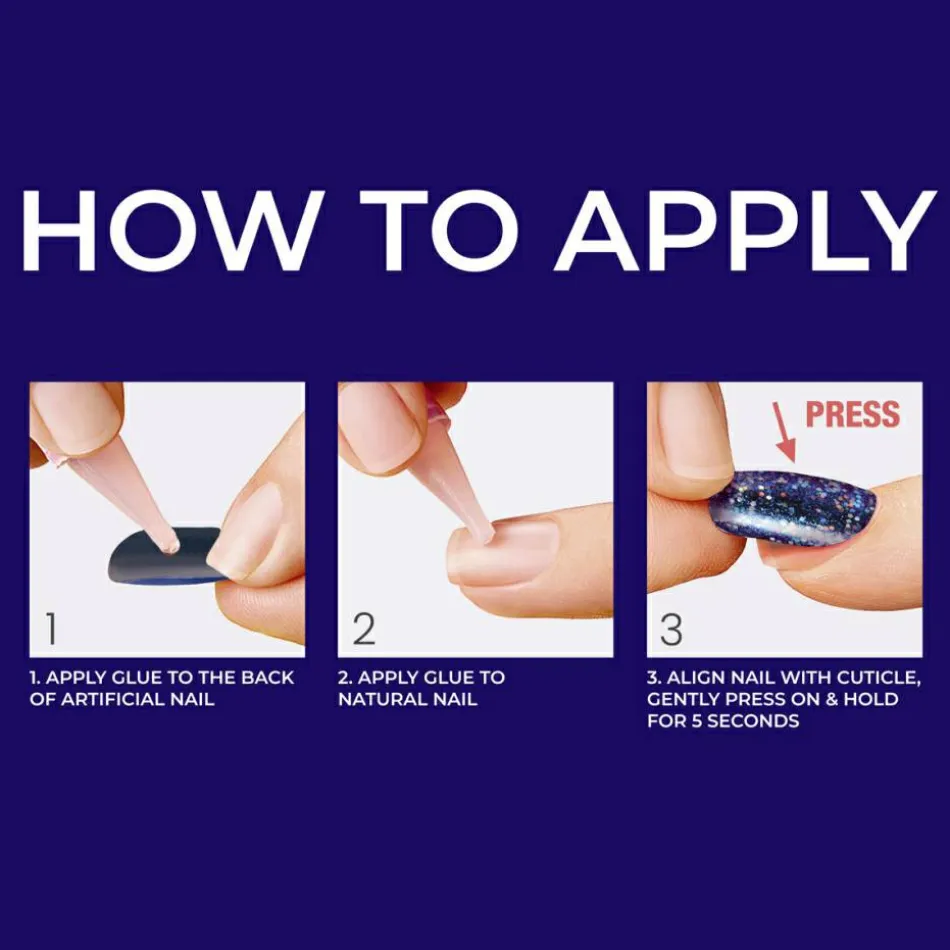 HOW TO APPLY

1

1. APPLY GLUE TO THE BACK OF ARTIFICIAL NAIL

2

2. APPLY GLUE TO NATURAL NAIL

PRESS

3

3. ALIGN NAIL WITH CUTICLE, GENTLY PRESS ON & HOLD FOR 5 SECONDS